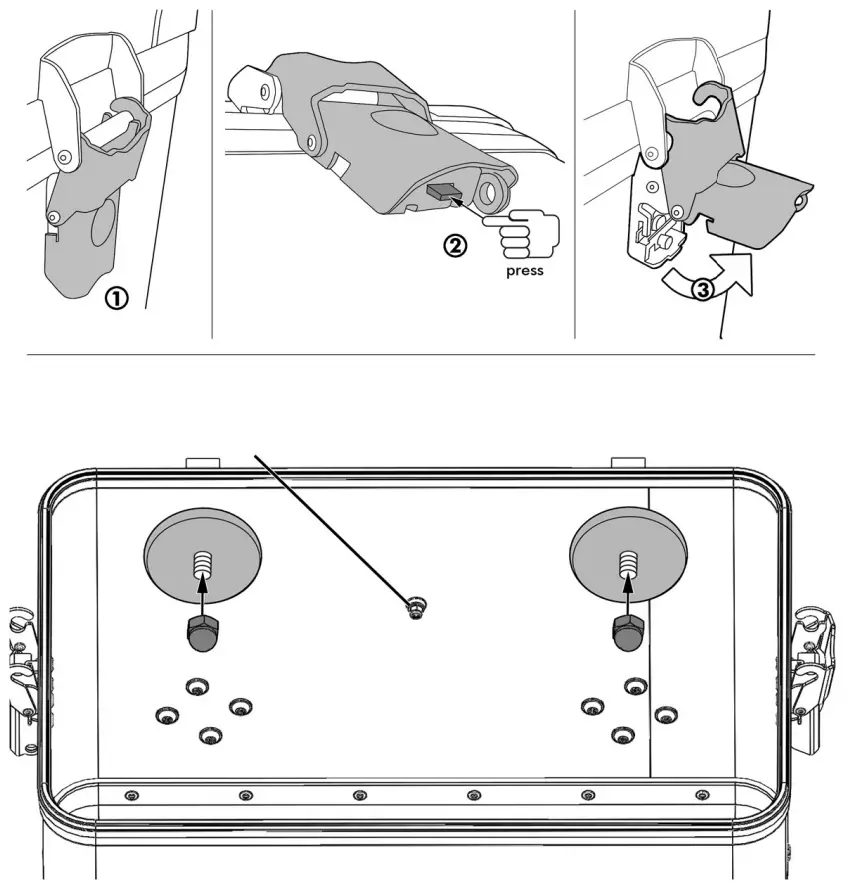 ①

②

press

③