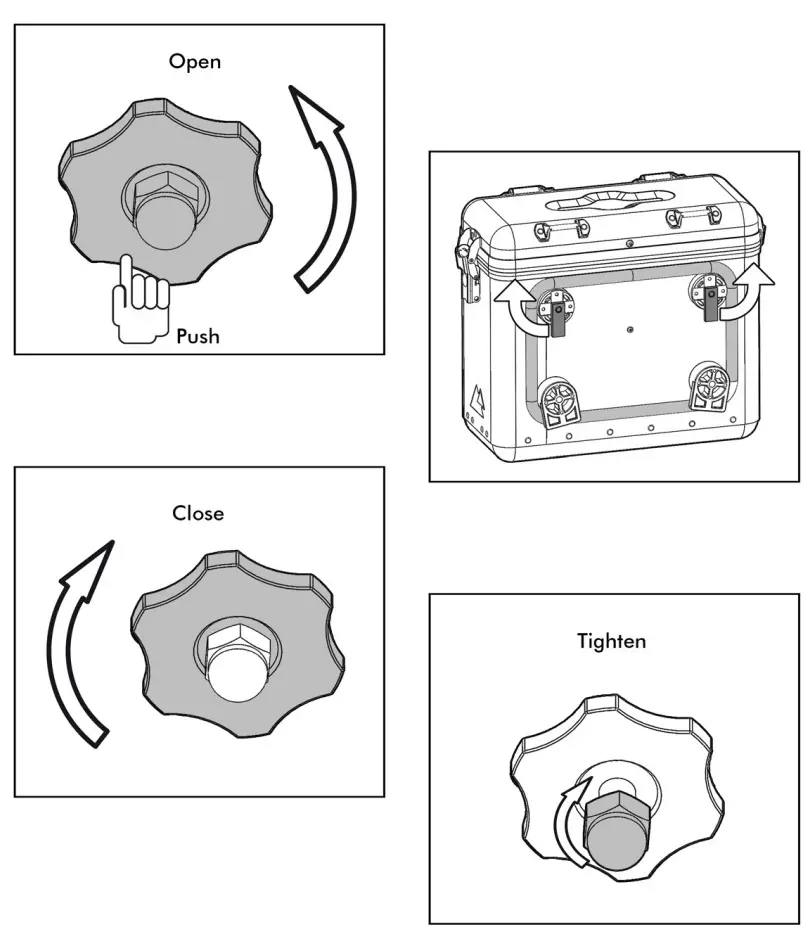 Open

Push

Close

Tighten