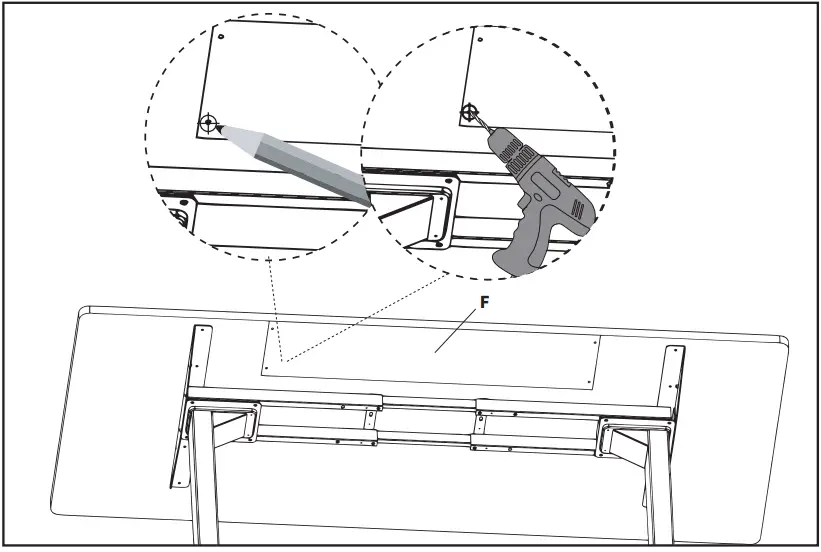 F