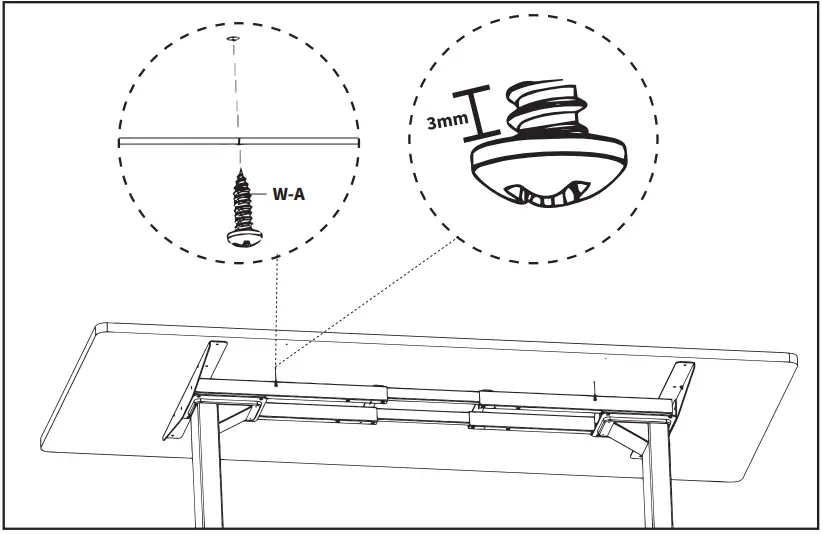 W-A

3mm