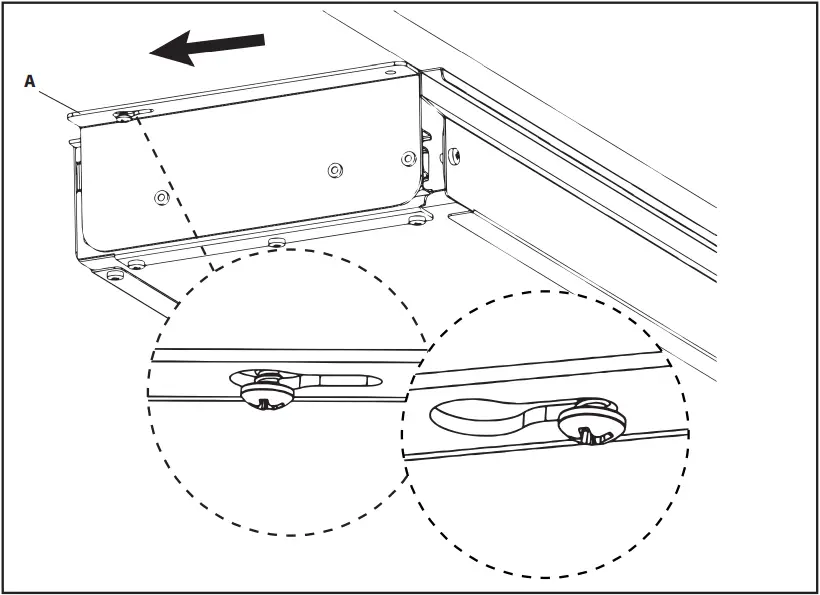 A