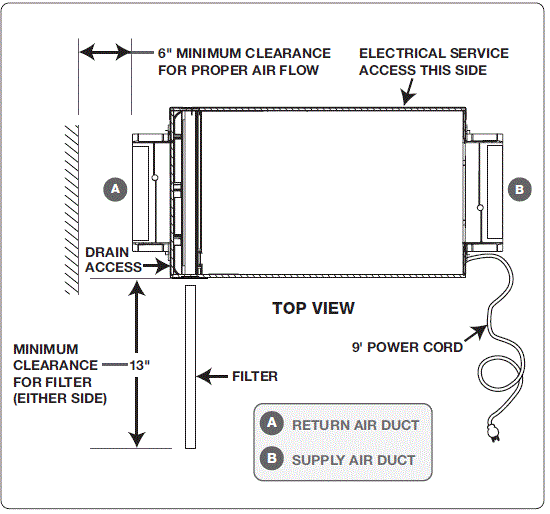 6" MINIMUM CLEARANCE FOR PROPER AIR FLOW

ELECTRICAL SERVICE ACCESS THIS SIDE

A

B

DRAIN ACCESS

TOP VIEW

9' POWER CORD

MINIMUM CLEARANCE FOR FILTER (EITHER SIDE)

13"

FILTER

A RETURN AIR DUCT

B SUPPLY AIR DUCT