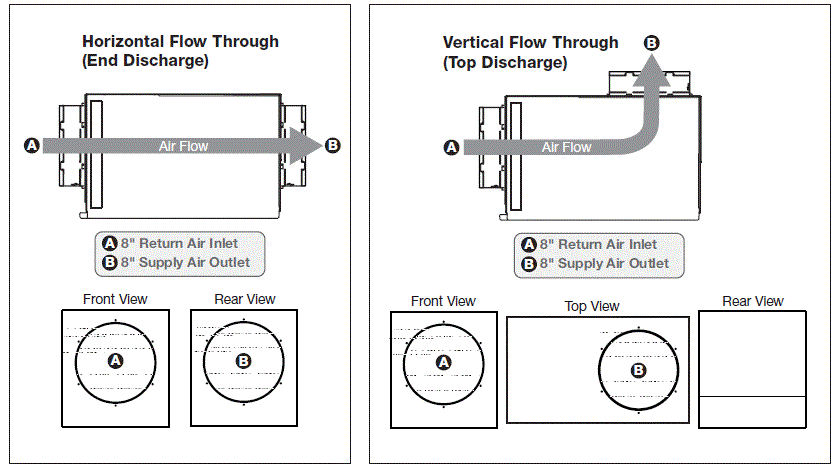 Horizontal Flow Through
(End Discharge)

A

Air Flow

B

A 8" Return Air Inlet
B 8" Supply Air Outlet

Front View

A

Rear View

B

Vertical Flow Through
(Top Discharge)

B

A

Air Flow

A 8" Return Air Inlet
B 8" Supply Air Outlet

Front View

A

Top View

B

Rear View