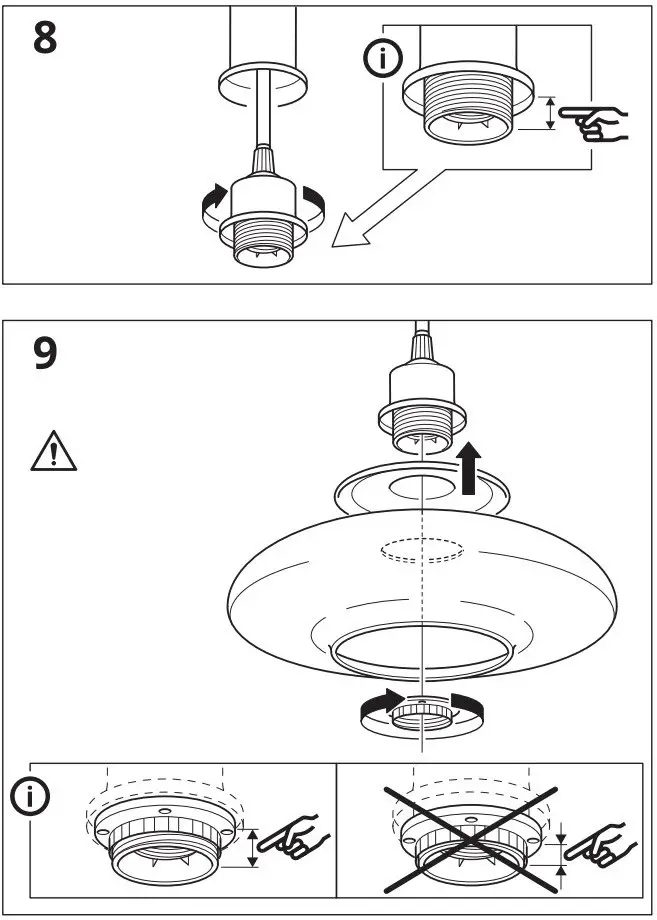 8

i

9

i