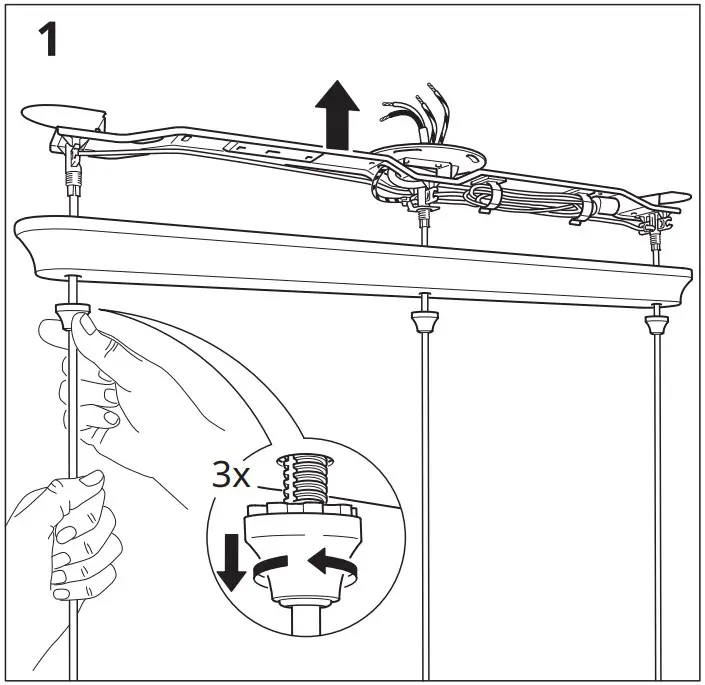 1

3x