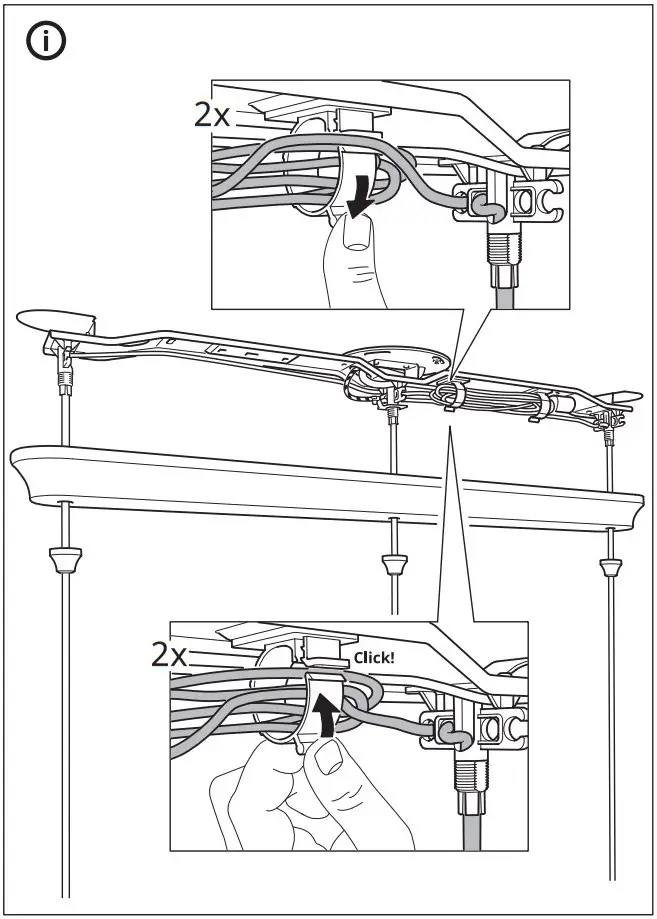 i

2x

2x

Click!