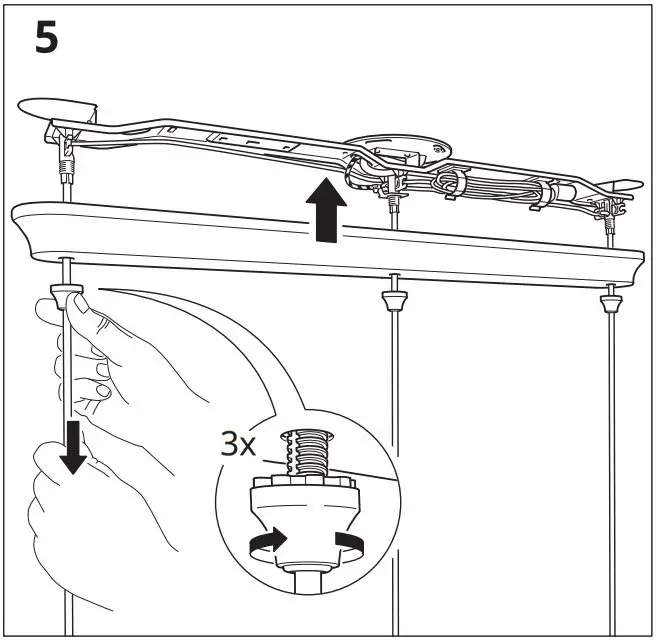 5

3x