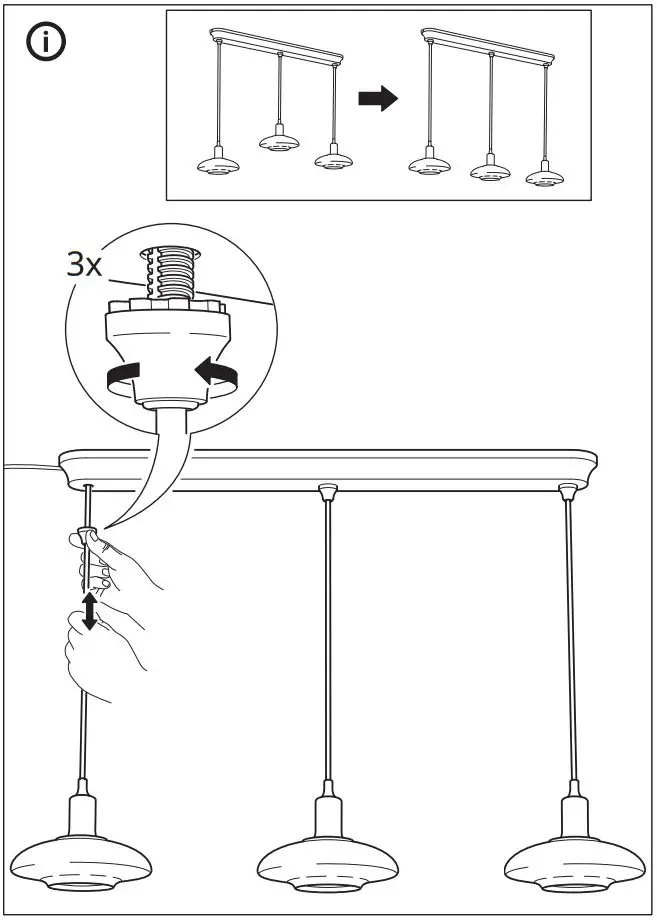 i

3x