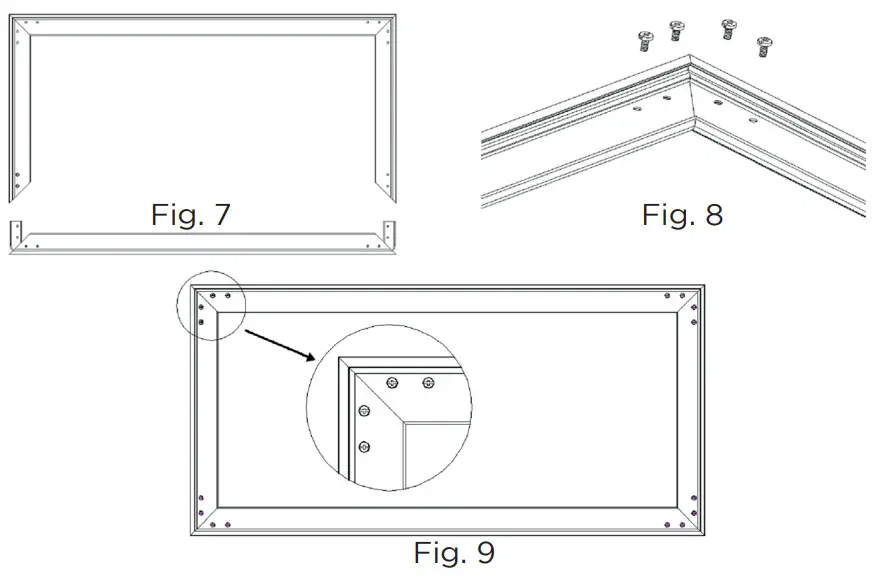 Fig. 7

Fig. 8

Fig. 9