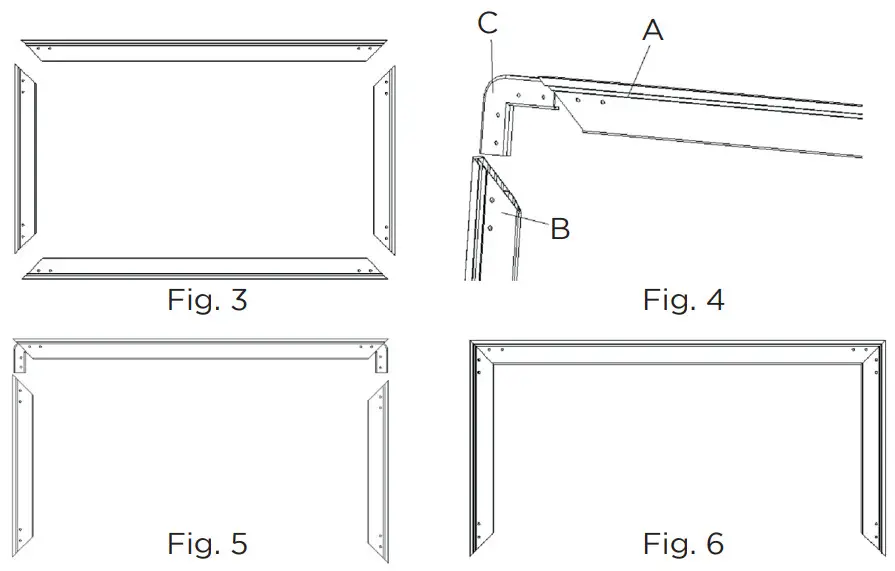 Fig. 3

C
A
B
Fig. 4

Fig. 5

Fig. 6