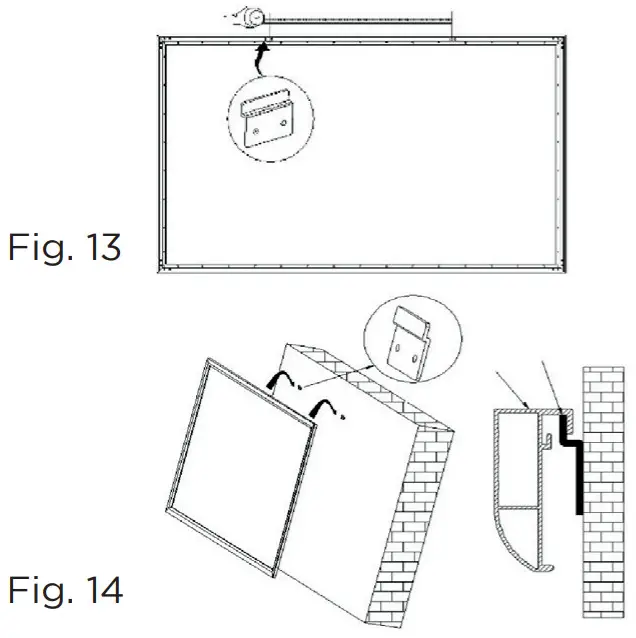 Fig. 13

Fig. 14