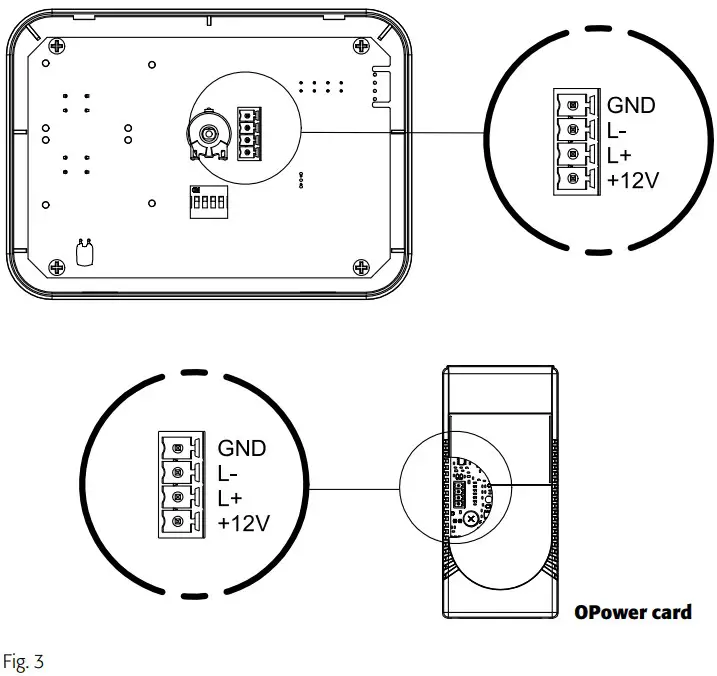 GND
L-
L+
+12V

GND
L-
L+
+12V

OPower card

Fig. 3