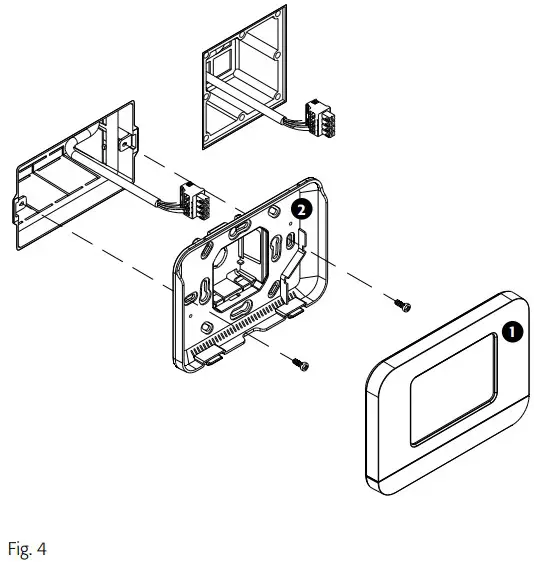 2

1

Fig. 4