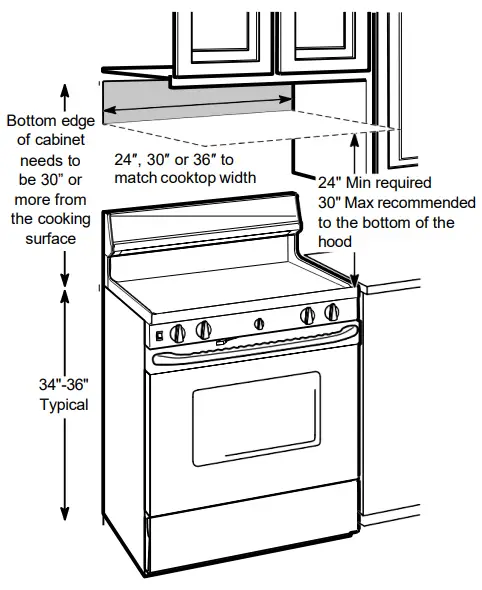 Bottom edge of cabinet needs to be 30" or more from the cooking surface

24″, 30″ or 36″ to match cooktop width

24" Min required
30" Max recommended to the bottom of the hood

34"-36" Typical