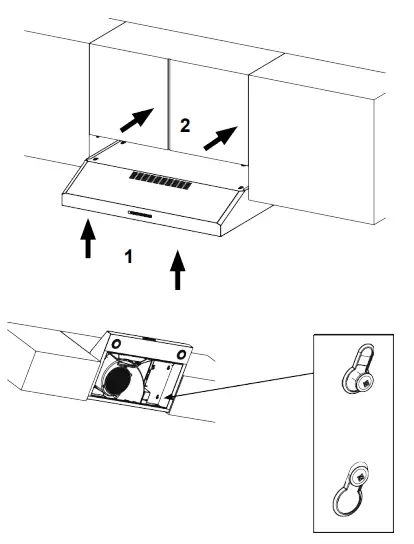 2

1