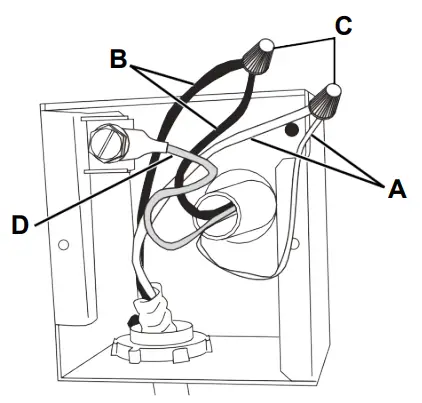 C
B
A
D