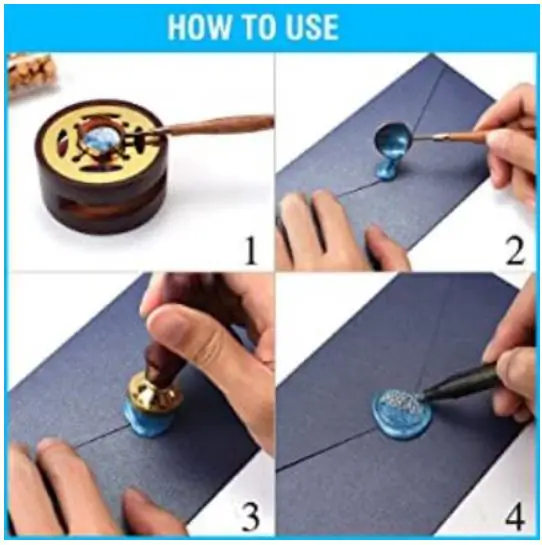 HOW TO USE

1

2

3

4