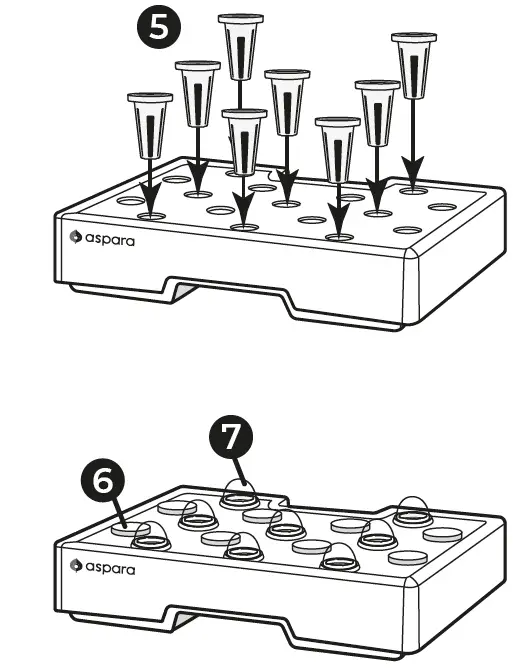 5

aspara

7

6

aspara