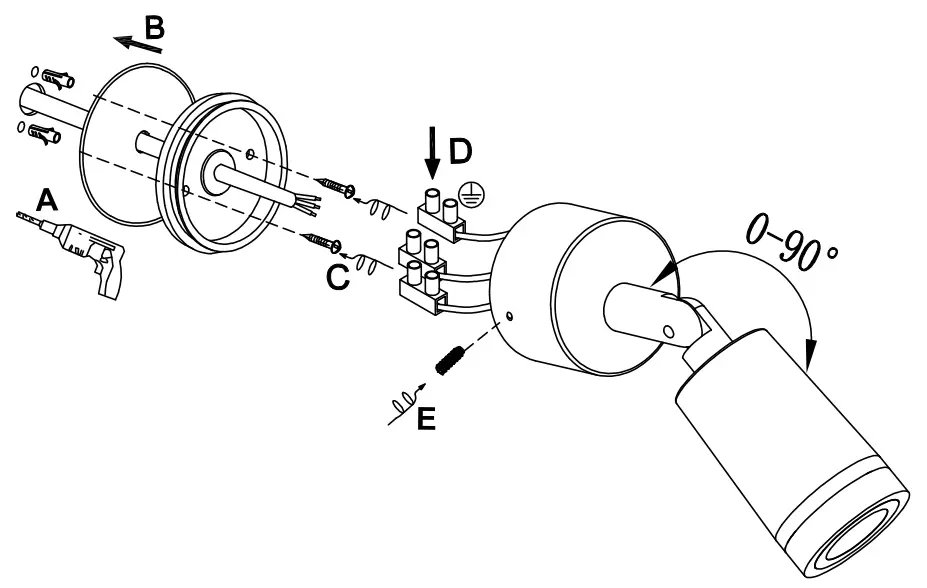 B
A
D
C
E
0-90°