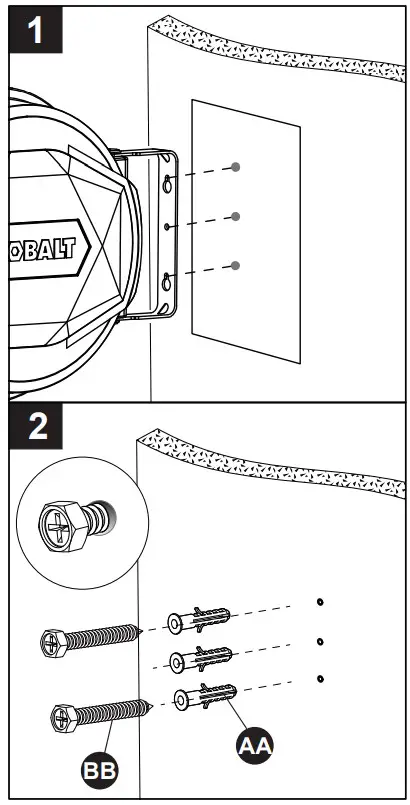 1

OBALT

2

BB

AA