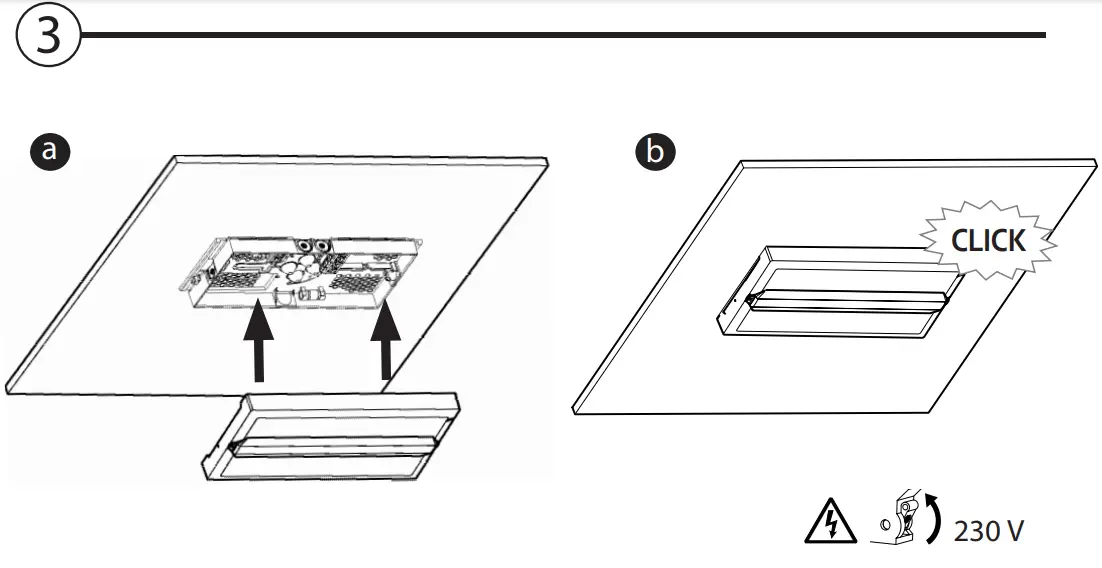 3

a

b

CLICK

230 V