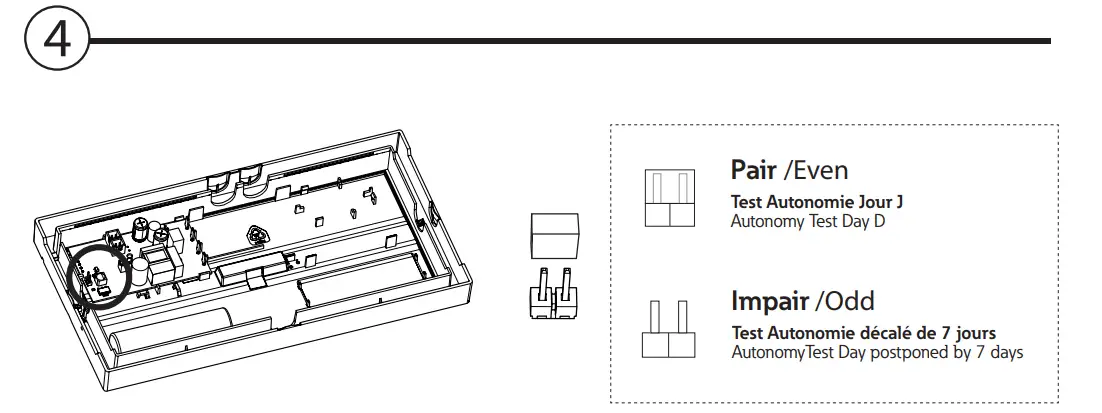 4

Pair /Even
Test Autonomie Jour J
Autonomy Test Day D

Impair /Odd
Test Autonomie décalé de 7 jours
AutonomyTest Day postponed by 7 days