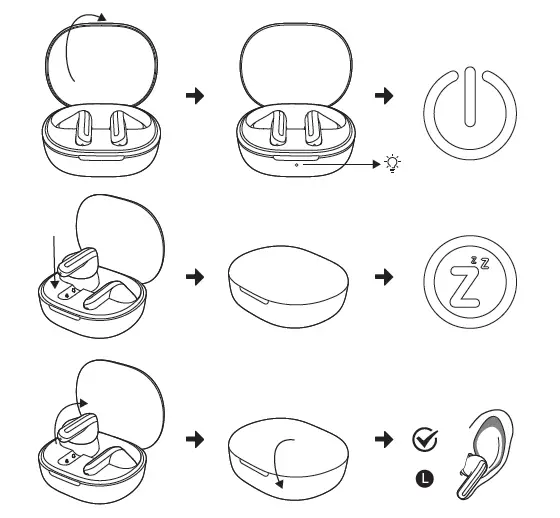 Z
z
z
L