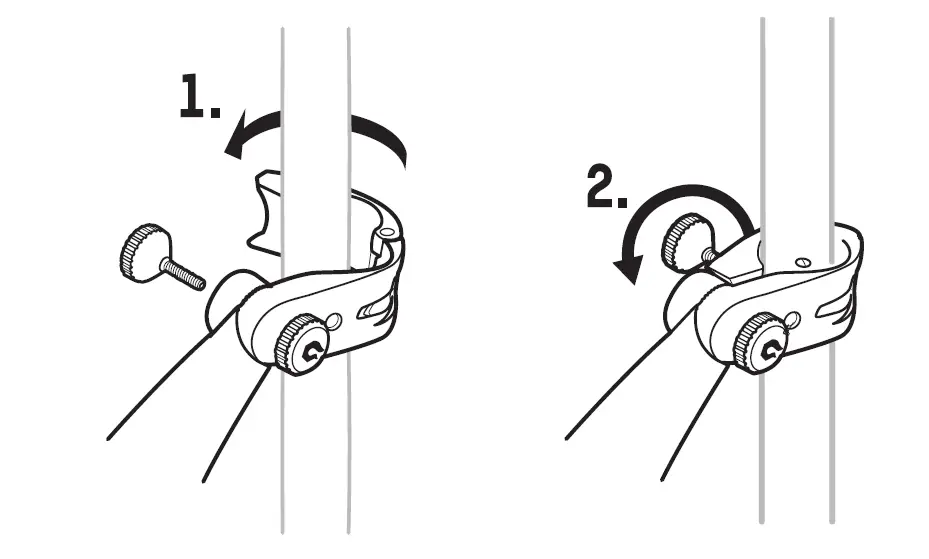 1.

2.