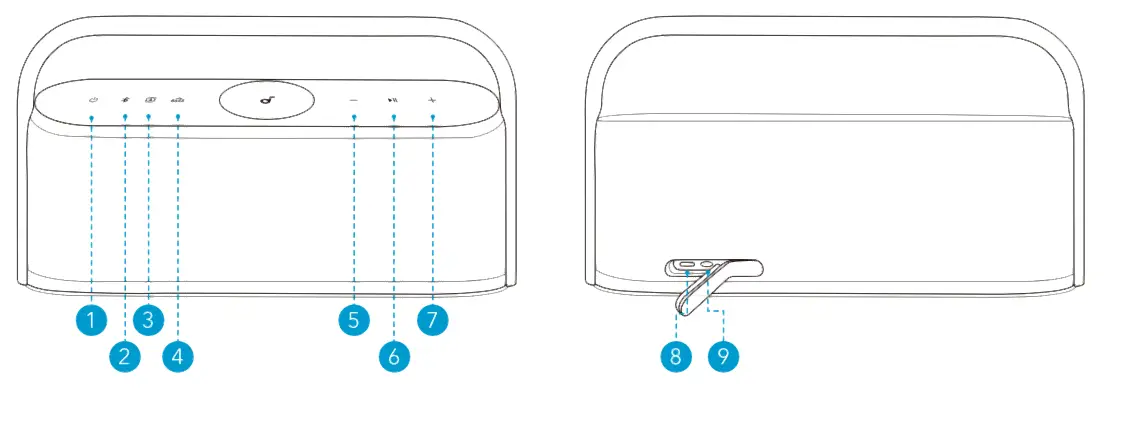 1
2
3
4
5
6
7
8
9