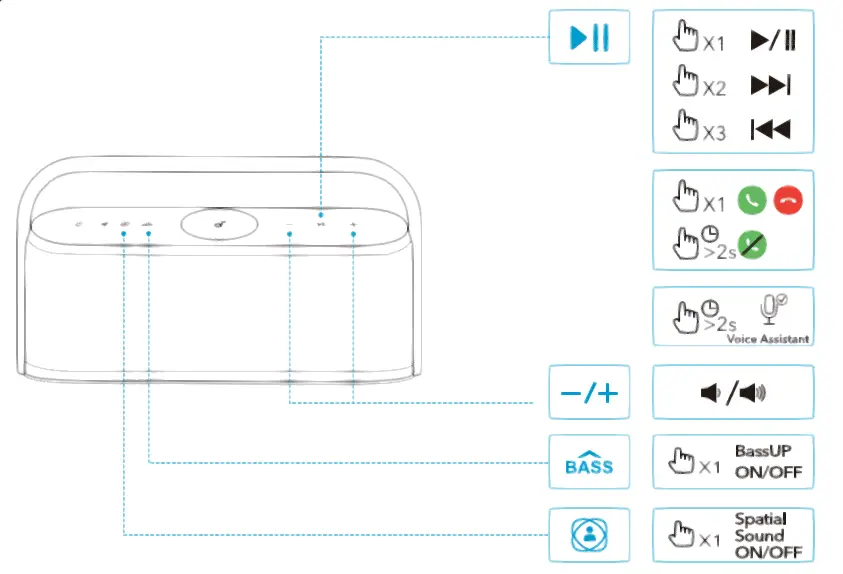 X1
X2
X3

X1
>2s

>2s
Voice Assistant

−/+

BASS

X1 BassUP ON/OFF

X1 Spatial Sound ON/OFF