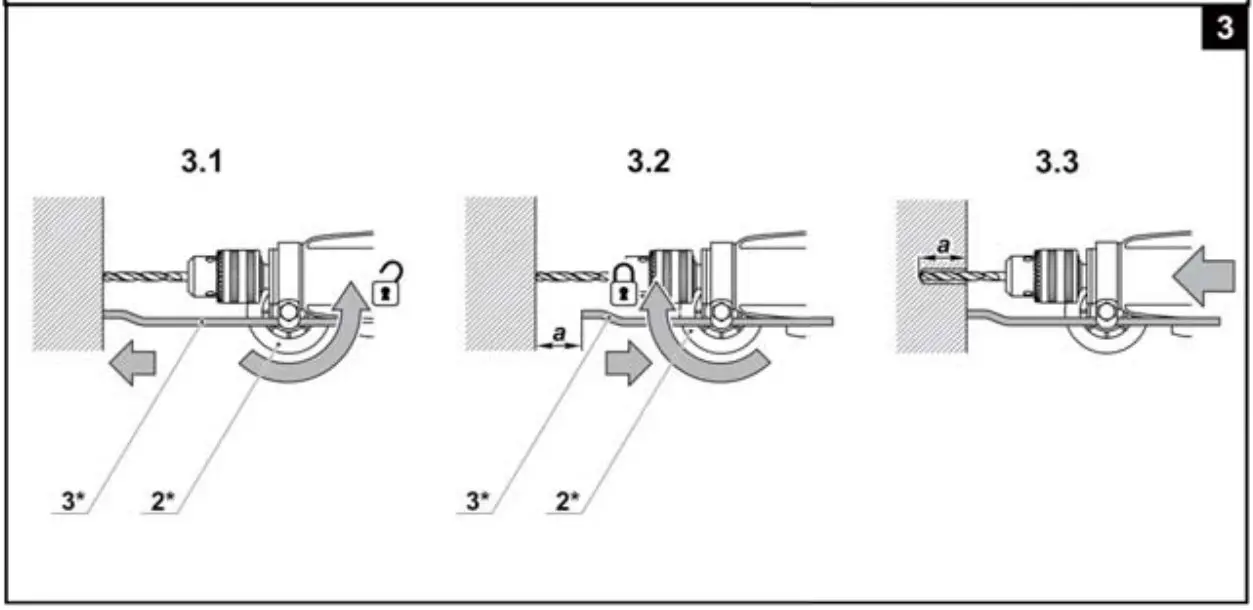 3

3.1

3*

2*

3.2

a

3*

2*

3.3

a