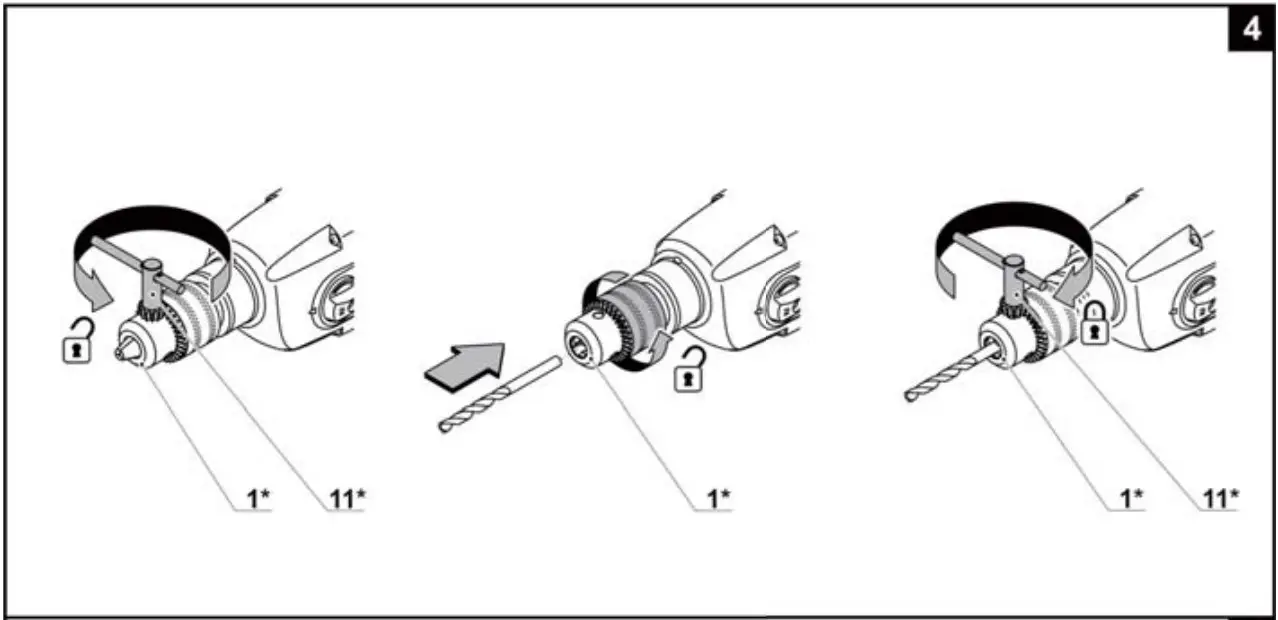 4

1*

11*

1*

1*

11*