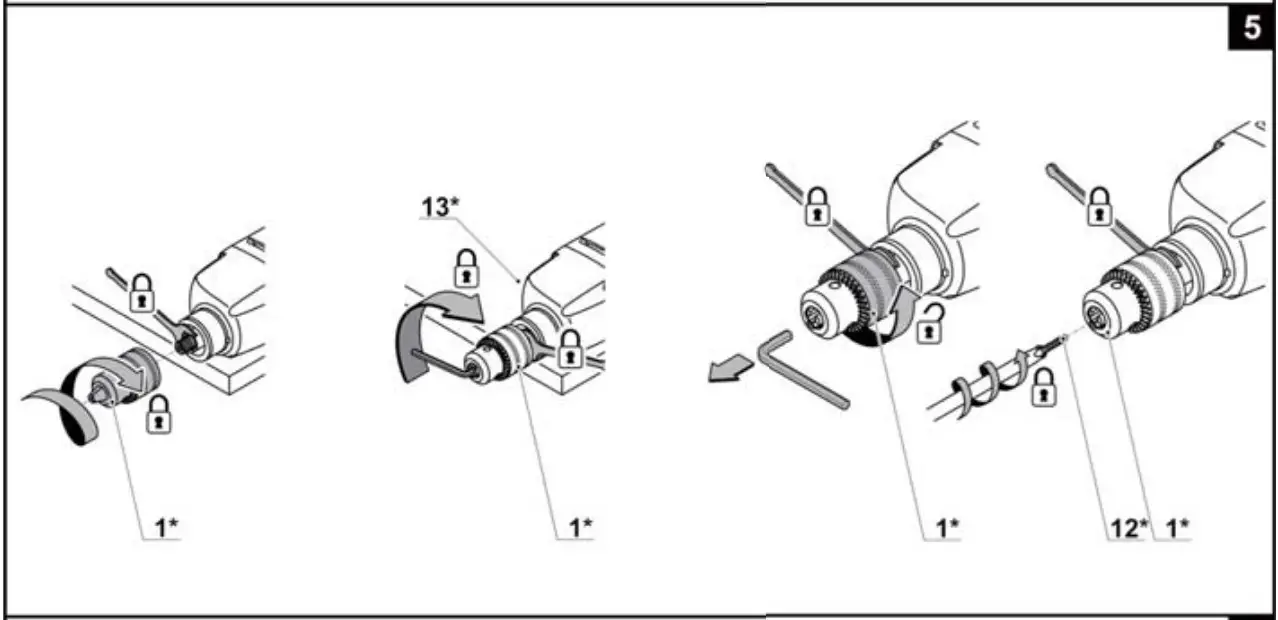 5

13*

1*

1*

1*

12* 1*