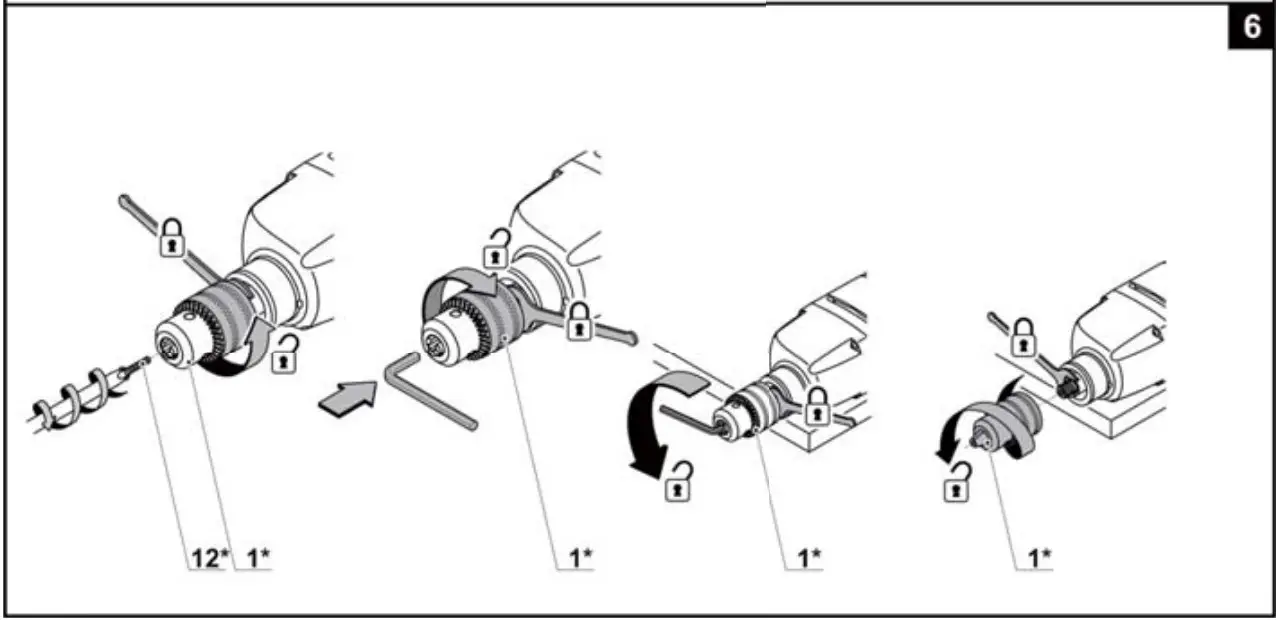 6

12* 1*

1*

1*

1*