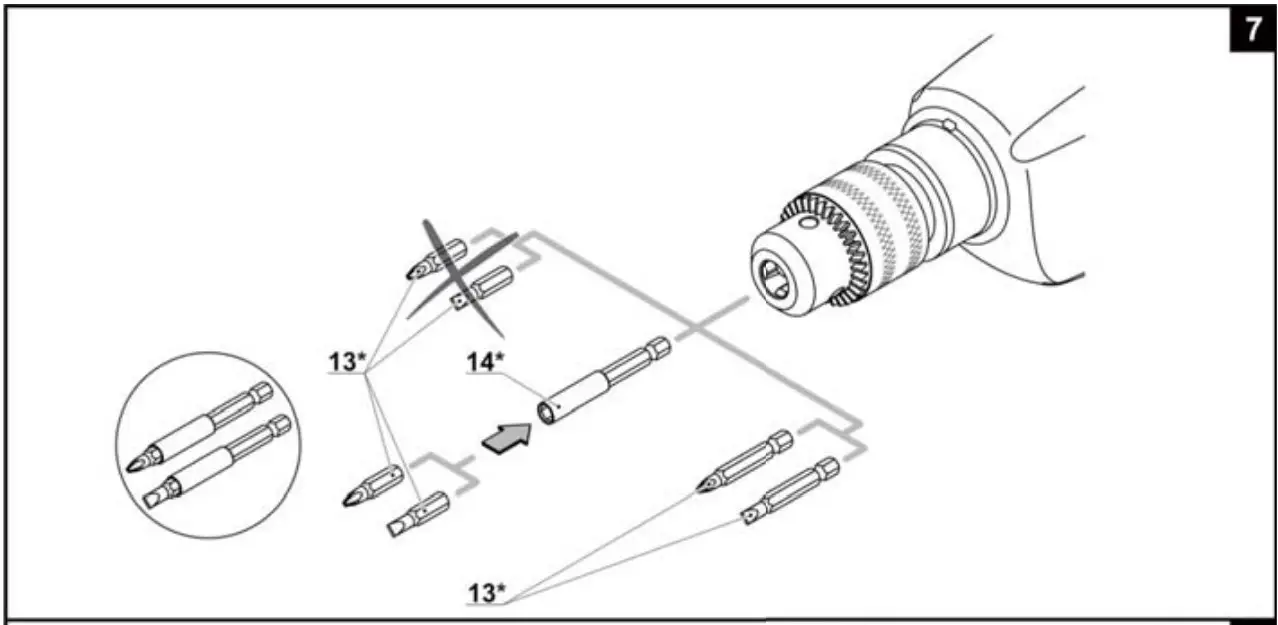 7

13*

14*

13*