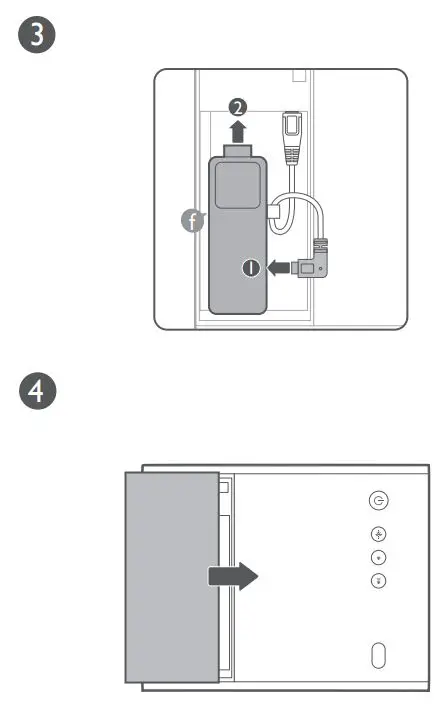 3

2

f

1

4