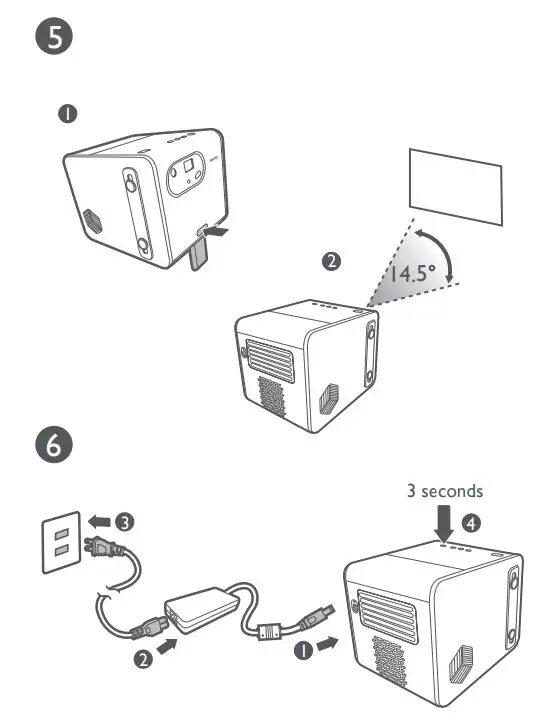 5

1

2

14.5°

6

3 seconds

3

4

2

1