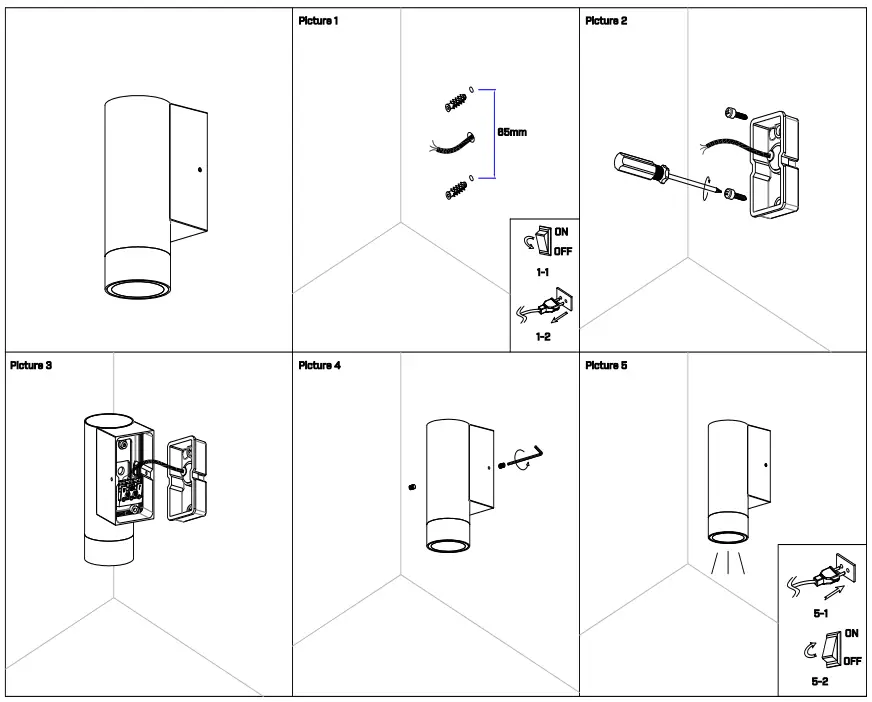 Picture 1

65mm

ON
OFF
1-1

1-2

Picture 2

Picture 3

Picture 4

Picture 5

5-1

ON
OFF
5-2