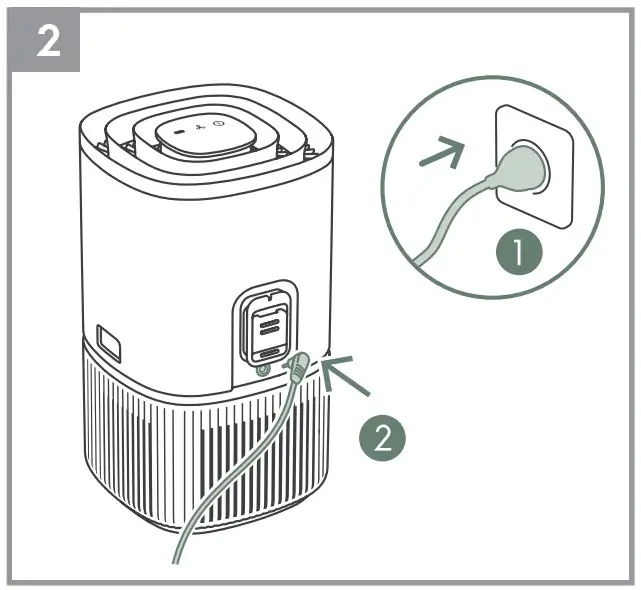 2

1

2