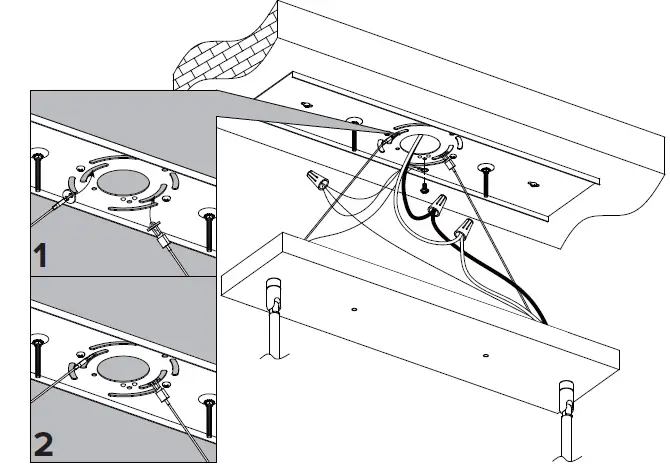 1

2