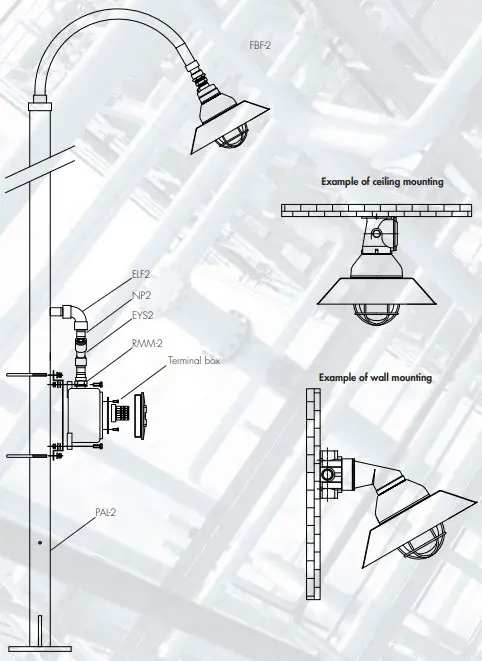 FBF-2

Example of ceiling mounting

ELF2
NP2
EYS2
RMM-2
Terminal box

Example of wall mounting

PAL-2