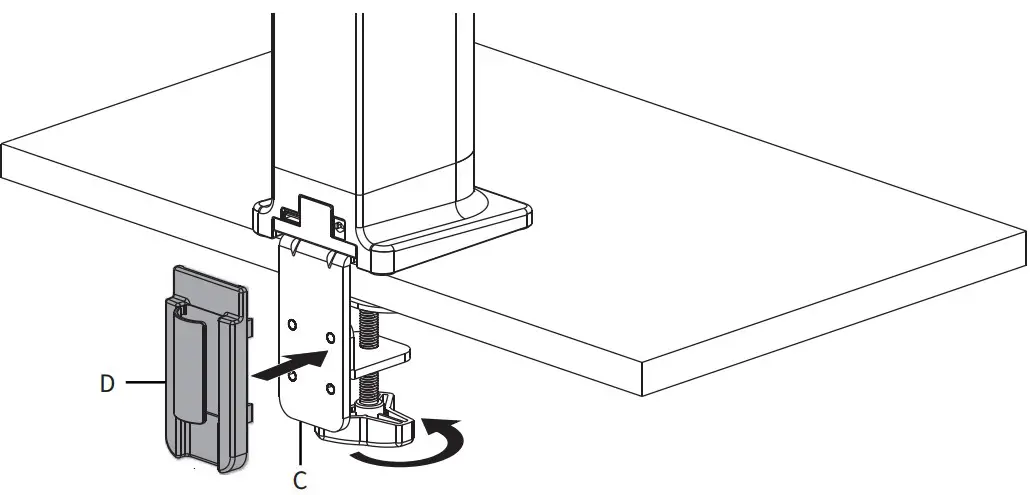 D
C