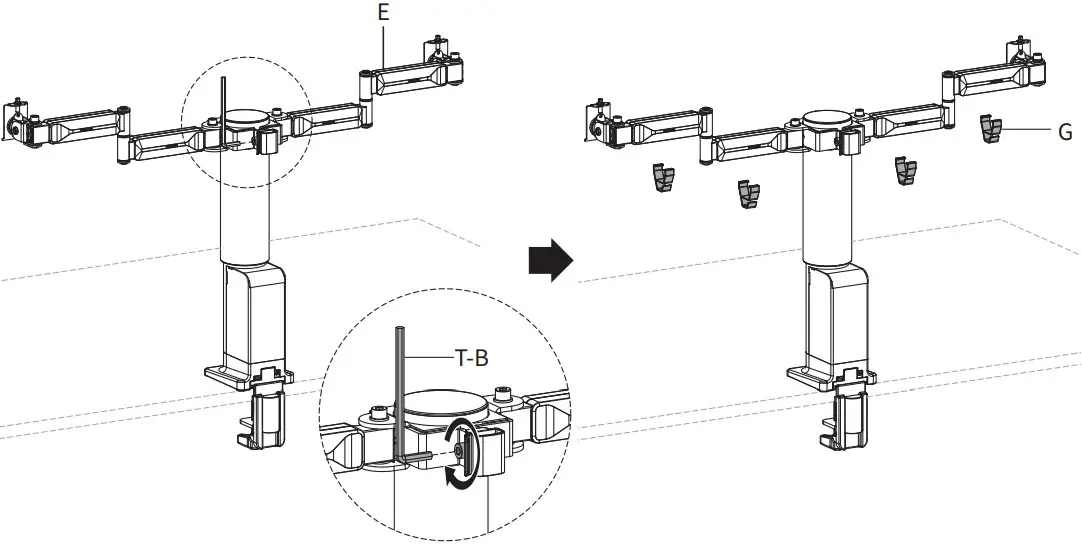 E
T-B
G