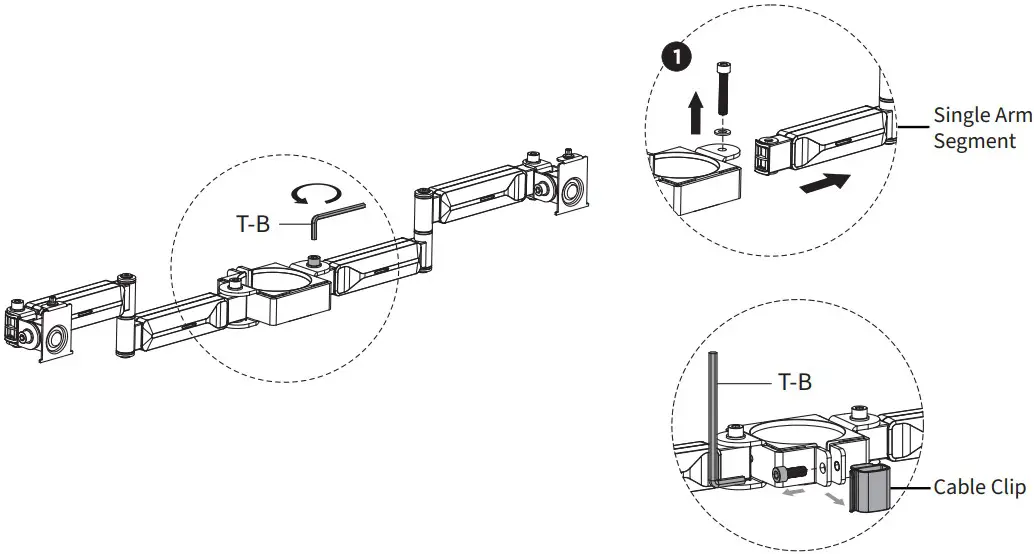 T-B

1

Single Arm Segment

T-B

Cable Clip