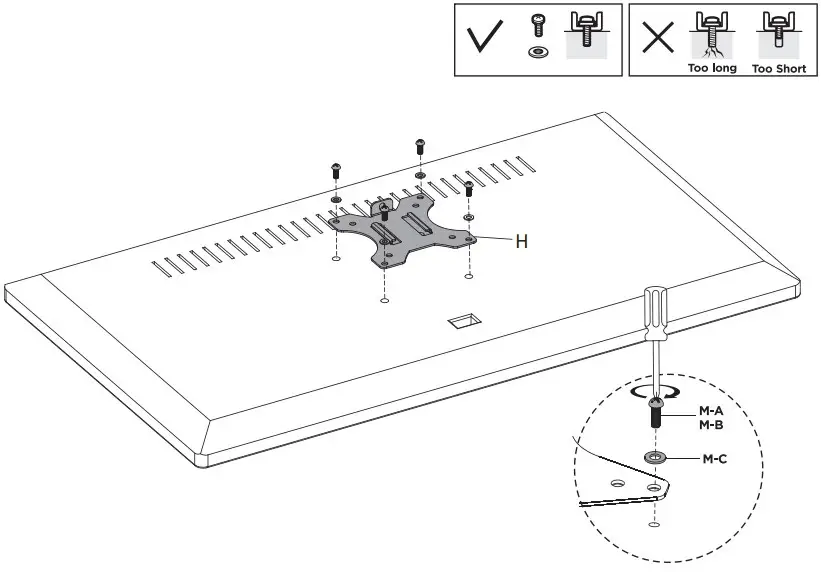 Too long
Too Short
H
M-A
M-B
M-C