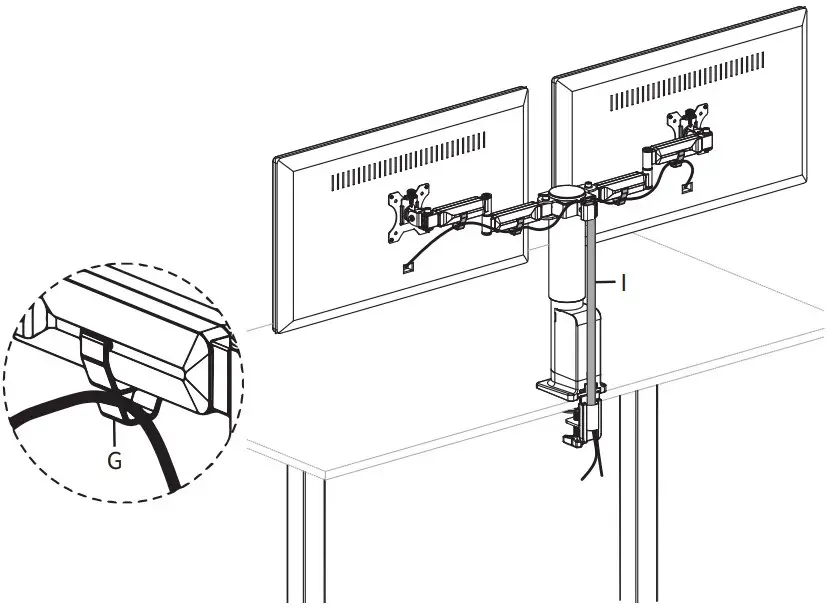 I

G