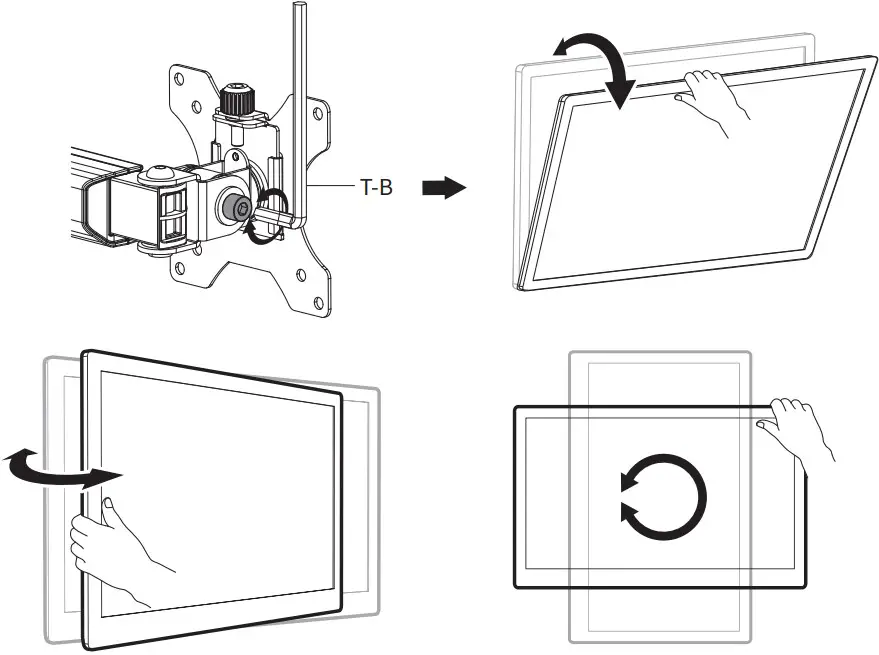 T-B