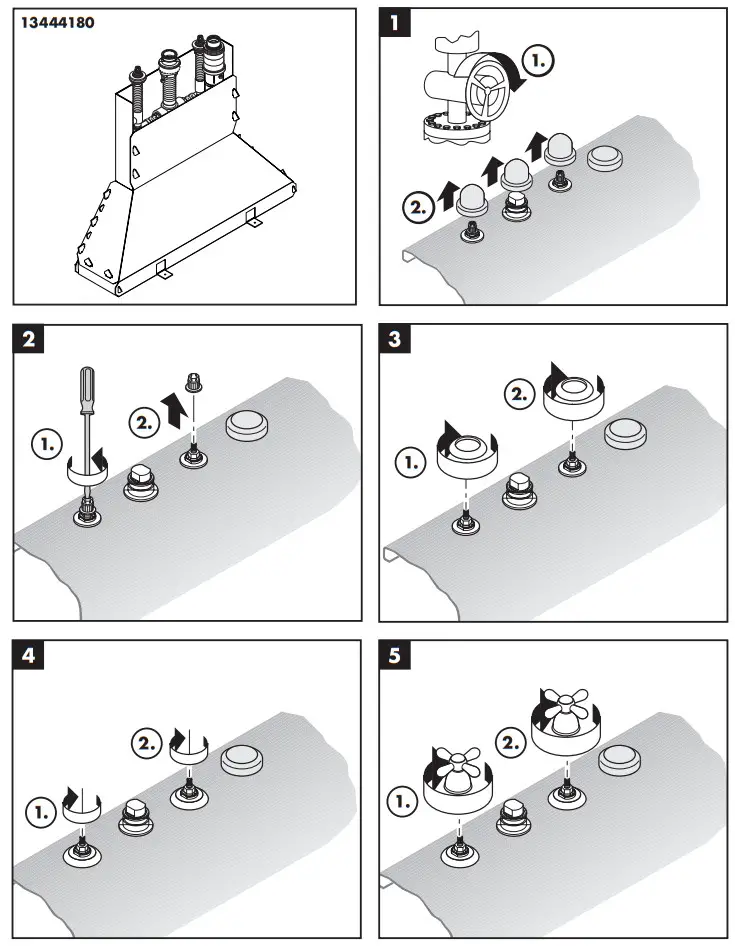 13444180

1

1.

2.

2

1.

2.

3

1.

2.

4

1.

2.

5

1.

2.