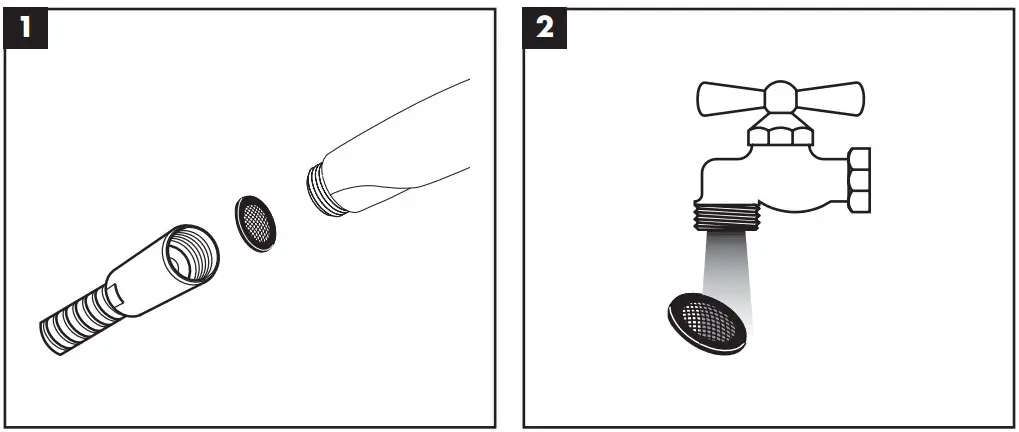 1

2