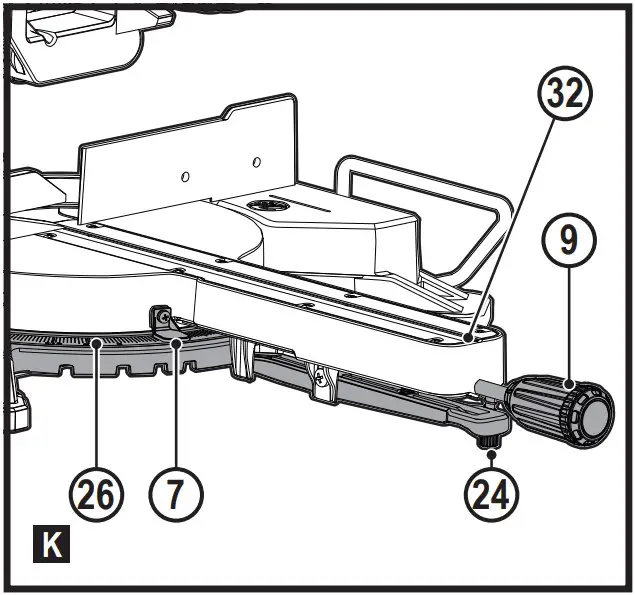 32
9
26
7
24
K